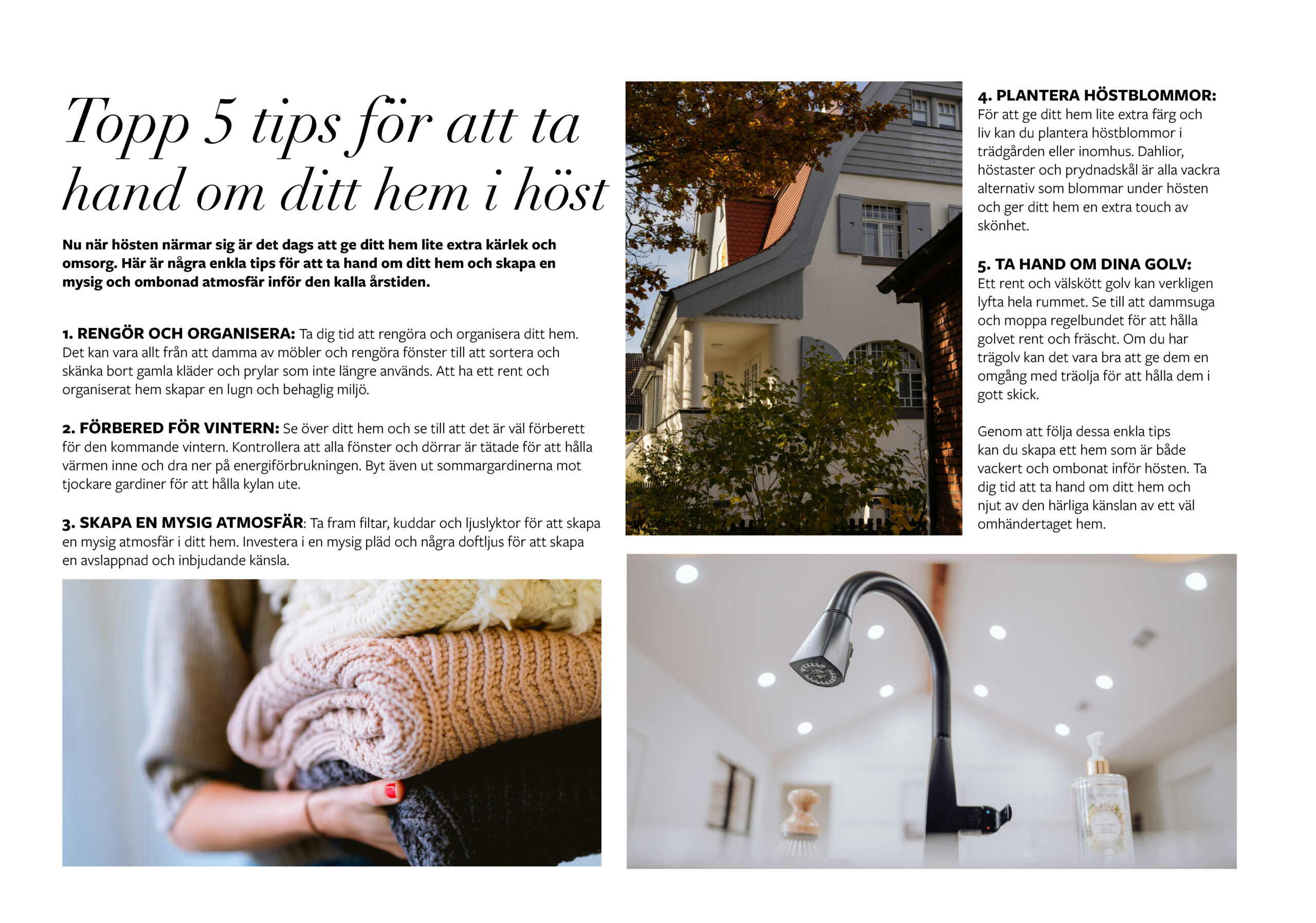 Topp 5 tips för att ta hand om ditt hem i höst

Nu när hösten närmar sig är det dags att ge ditt hem lite extra kärlek och omsorg. Här är några enkla tips för att ta hand om ditt hem och skapa en mysig och ombonad atmosfär inför den kalla årstiden.

1. RENGÖR OCH ORGANISERA: Ta dig tid att rengöra och organisera ditt hem. Det kan vara allt från att damma av möbler och rengöra fönster till att sortera och skänka bort gamla kläder och prylar som inte längre används. Att ha ett rent och organiserat hem skapar en lugn och behaglig miljö.

2. FÖRBERED FÖR VINTERN: Se över ditt hem och se till att det är väl förberett för den kommande vintern. Kontrollera att alla fönster och dörrar är tätade för att hålla värmen inne och dra ner på energiförbrukningen. Byt även ut sommargardinerna mot tjockare gardiner för att hålla kylan ute.

3. SKAPA EN MYSIG ATMOSFÄR: Ta fram filtar, kuddar och ljuslyktor för att skapa en mysig atmosfär i ditt hem. Investera i en mysig pläd och några doftljus för att skapa en avslappnad och inbjudande känsla.

4. PLANTERA HÖSTBLOMMOR: För att ge ditt hem lite extra färg och liv kan du plantera höstblommor i trädgården eller inomhus. Dahlior, höstaster och prydnadskål är alla vackra alternativ som blommar under hösten och ger ditt hem en extra touch av skönhet.

5. TA HAND OM DINA GOLV: Ett rent och välskött golv kan verkligen lyfta hela rummet. Se till att dammsuga och moppa regelbundet för att hålla golvet rent och fräscht. Om du har trägolv kan det vara bra att ge dem en omgång med träolja för att hålla dem i gott skick.

Genom att följa dessa enkla tips kan du skapa ett hem som är både vackert och ombonat inför hösten. Ta dig tid att ta hand om ditt hem och njut av den härliga känslan av ett väl omhändertaget hem.